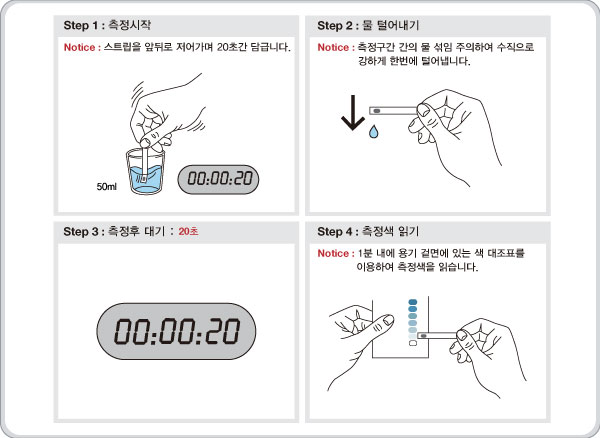 Step 1 : 측정시작

Notice : 스트립을 앞뒤로 저어가며 20초간 담급니다.

50ml

00:00:20

Step 2 : 물 털어내기

Notice : 측정구간 간의 물 섞임 주의하여 수직으로 강하게 한번에 털어냅니다.

Step 3 : 측정후 대기 : 20초

00:00:20

Step 4 : 측정색 읽기

Notice : 1분 내에 용기 겉면에 있는 색 대조표를 이용하여 측정색을 읽습니다.